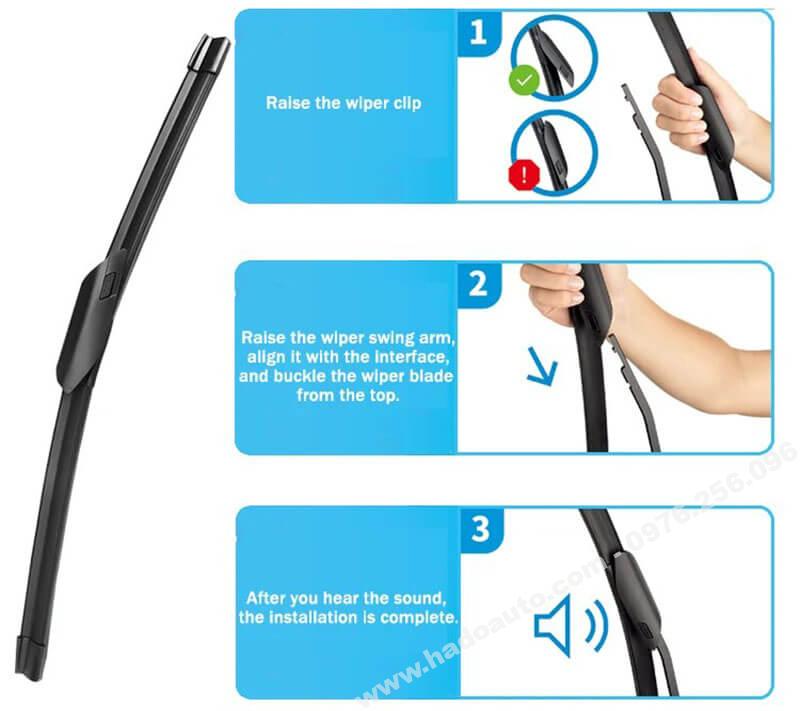 1

Raise the wiper clip

2

Raise the wiper swing arm, align it with the interface, and buckle the wiper blade from the top.

3

After you hear the sound, the installation is complete.

www.hadoauto.com 0976.256.096