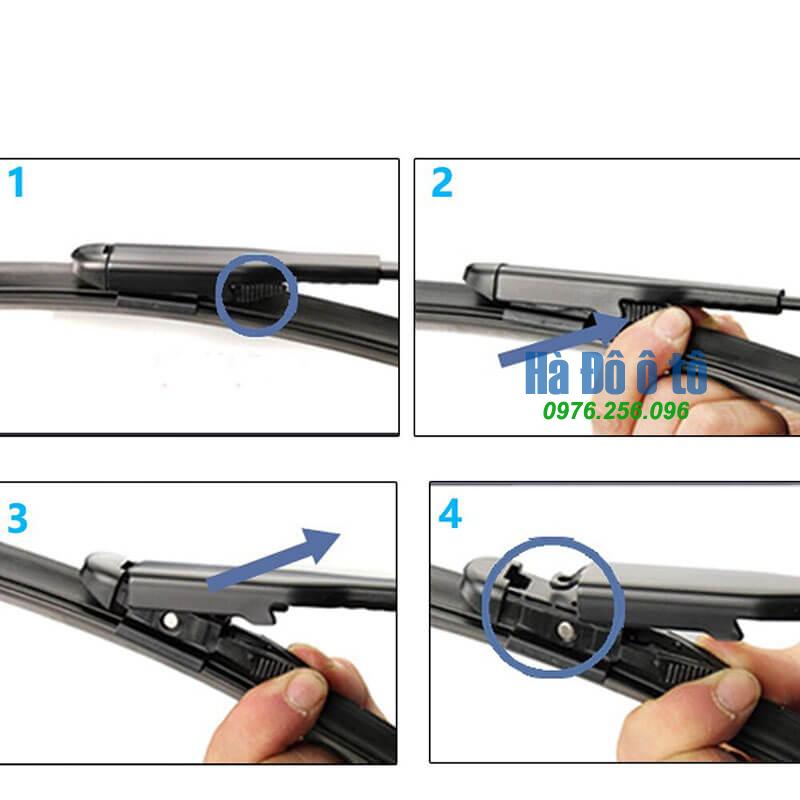 1

2

Hà Đô ô tô
0976.256.096

3

4